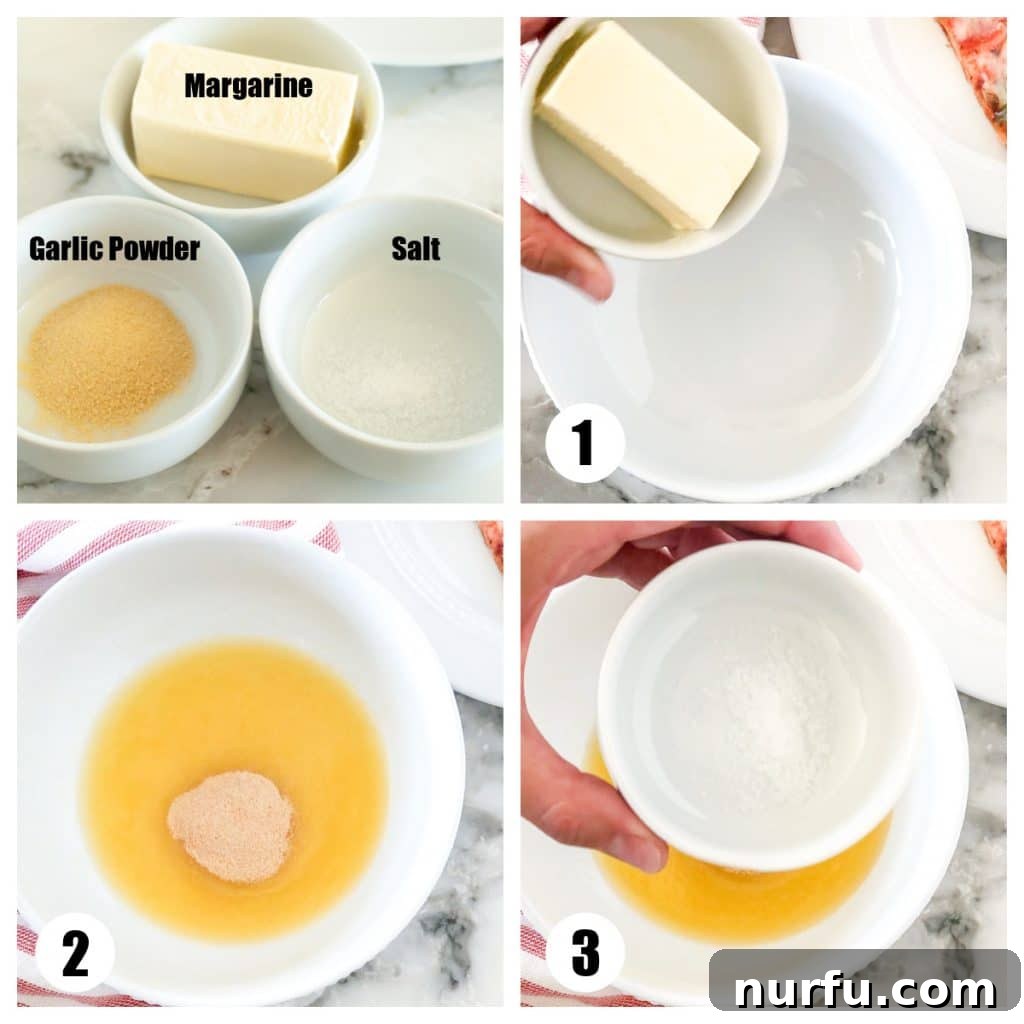 Margarine
Garlic Powder
Salt

1

2

3

nurfu.com